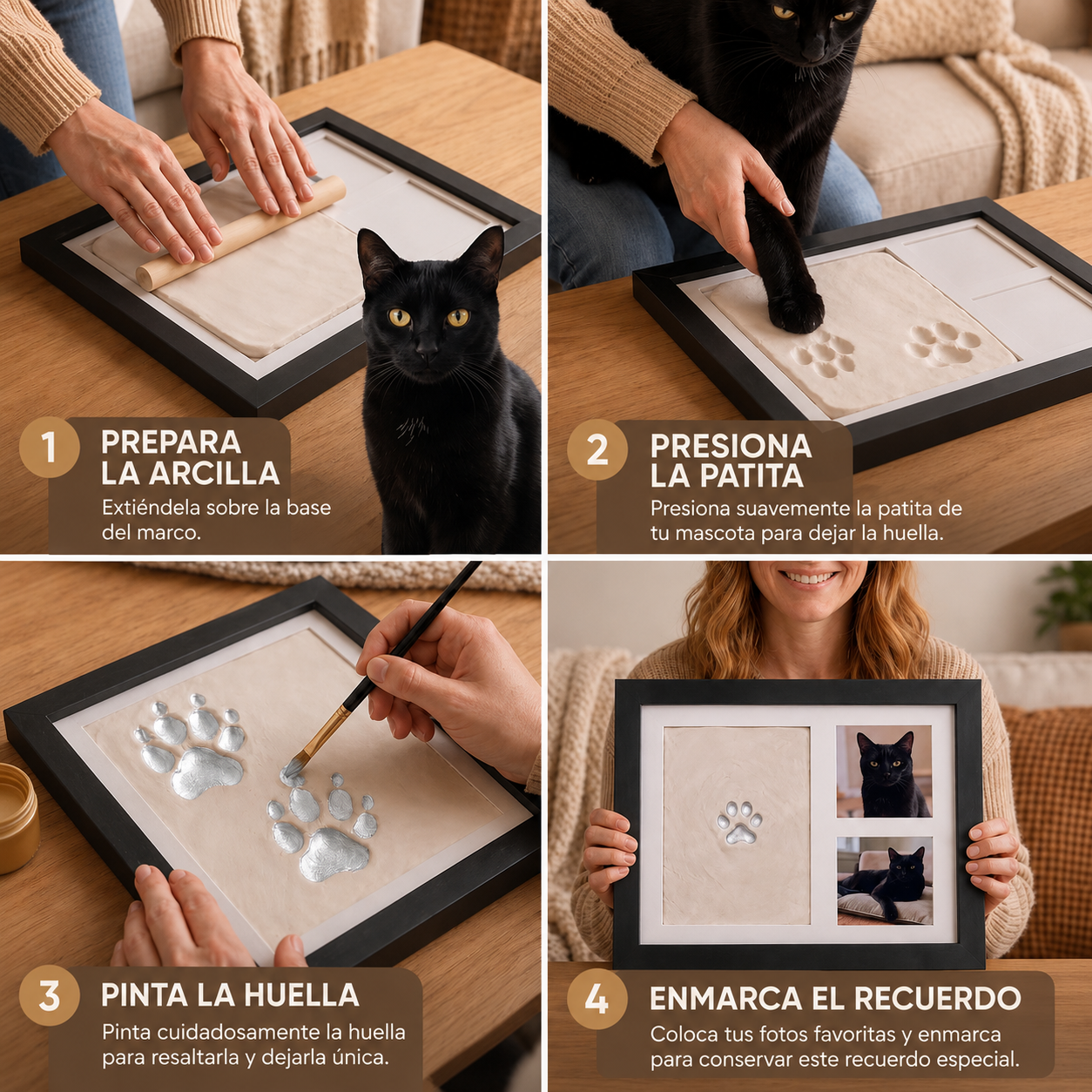 1 PREPARA LA ARCILLA
Extiéndela sobre la base del marco.

2 PRESIONA LA PATITA
Presiona suavemente la patita de tu mascota para dejar la huella.

3 PINTA LA HUELLA
Pinta cuidadosamente la huella para resaltarla y dejarla única.

4 ENMARCA EL RECUERDO
Coloca tus fotos favoritas y enmarca para conservar este recuerdo especial.